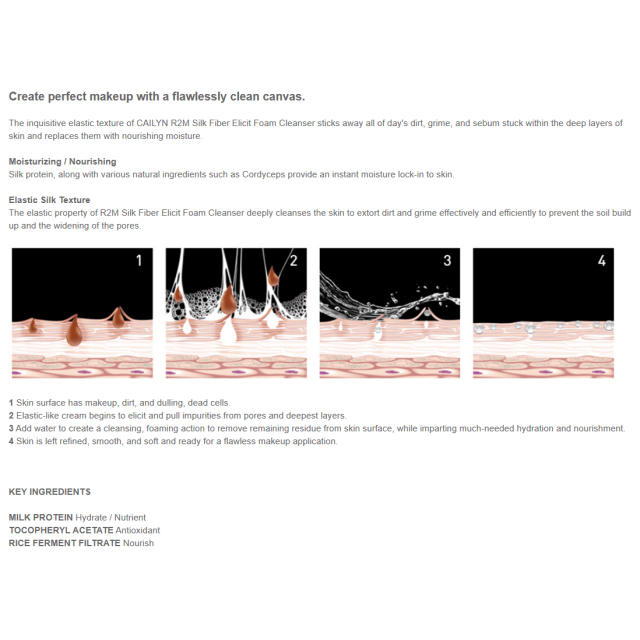 Create perfect makeup with a flawlessly clean canvas.

The inquisitive elastic texture of CAILYN R2M Silk Fiber Elicit Foam Cleanser sticks away all of day's dirt, grime, and sebum stuck within the deep layers of skin and replaces them with nourishing moisture.

Moisturizing / Nourishing
Silk protein, along with various natural ingredients such as Cordyceps provide an instant moisture lock-in to skin.

Elastic Silk Texture
The elastic property of R2M Silk Fiber Elicit Foam Cleanser deeply cleanses the skin to extort dirt and grime effectively and efficiently to prevent the soil build up and the widening of the pores.

1

2

3

4

1 Skin surface has makeup, dirt, and dulling, dead cells.
2 Elastic-like cream begins to elicit and pull impurities from pores and deepest layers.
3 Add water to create a cleansing, foaming action to remove remaining residue from skin surface, while imparting much-needed hydration and nourishment.
4 Skin is left refined, smooth, and soft and ready for a flawless makeup application.

KEY INGREDIENTS

MILK PROTEIN Hydrate / Nutrient
TOCOPHERYL ACETATE Antioxidant
RICE FERMENT FILTRATE Nourish